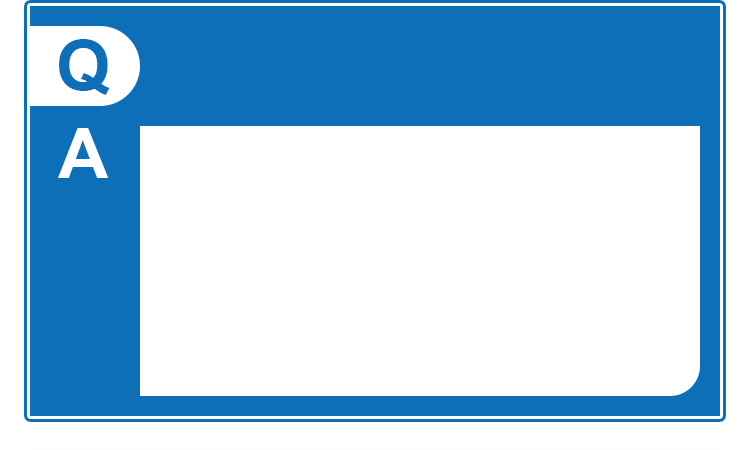 Q

A